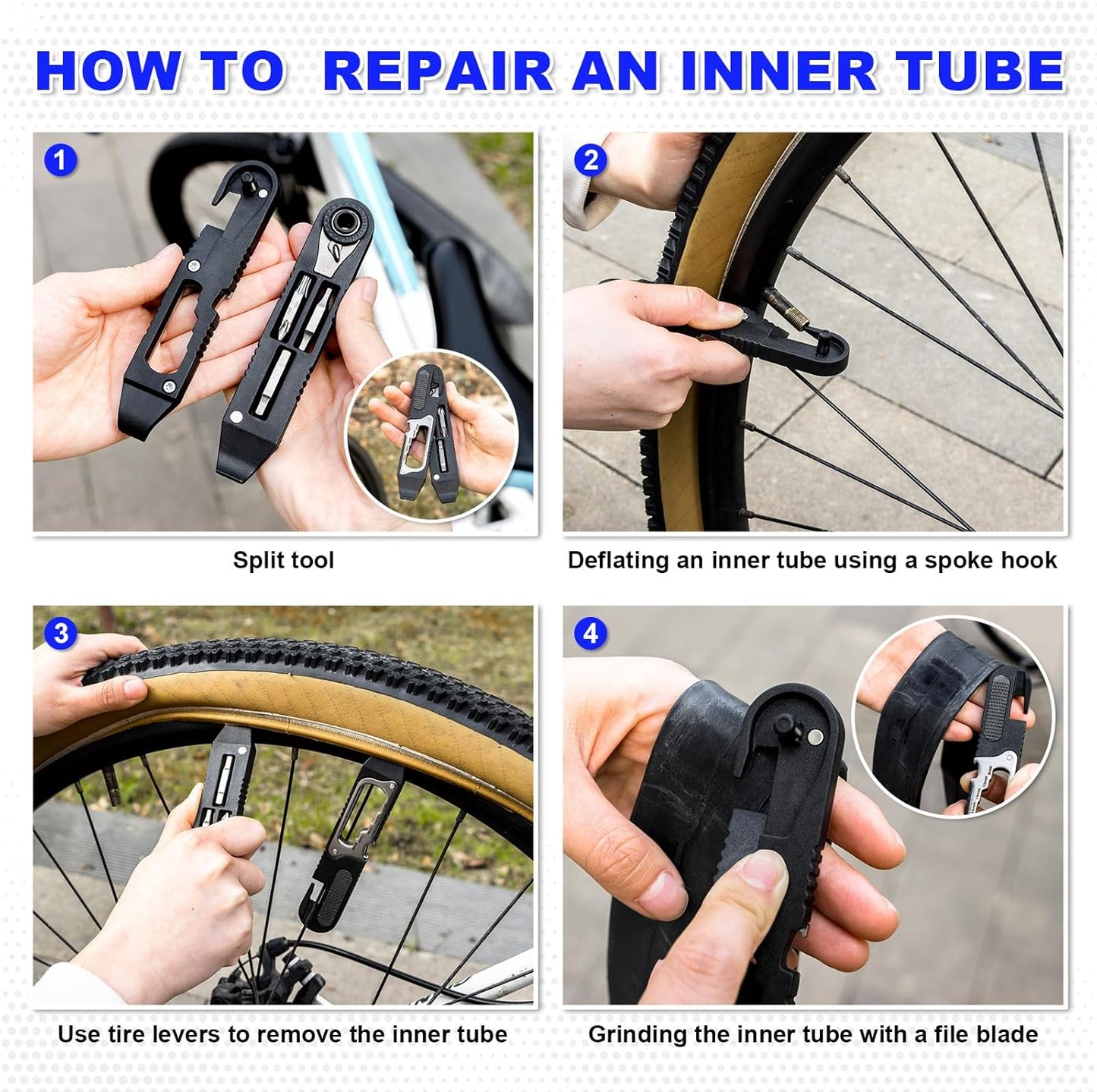 HOW TO REPAIR AN INNER TUBE

1

Split tool

2

Deflating an inner tube using a spoke hook

3

Use tire levers to remove the inner tube

4

Grinding the inner tube with a file blade