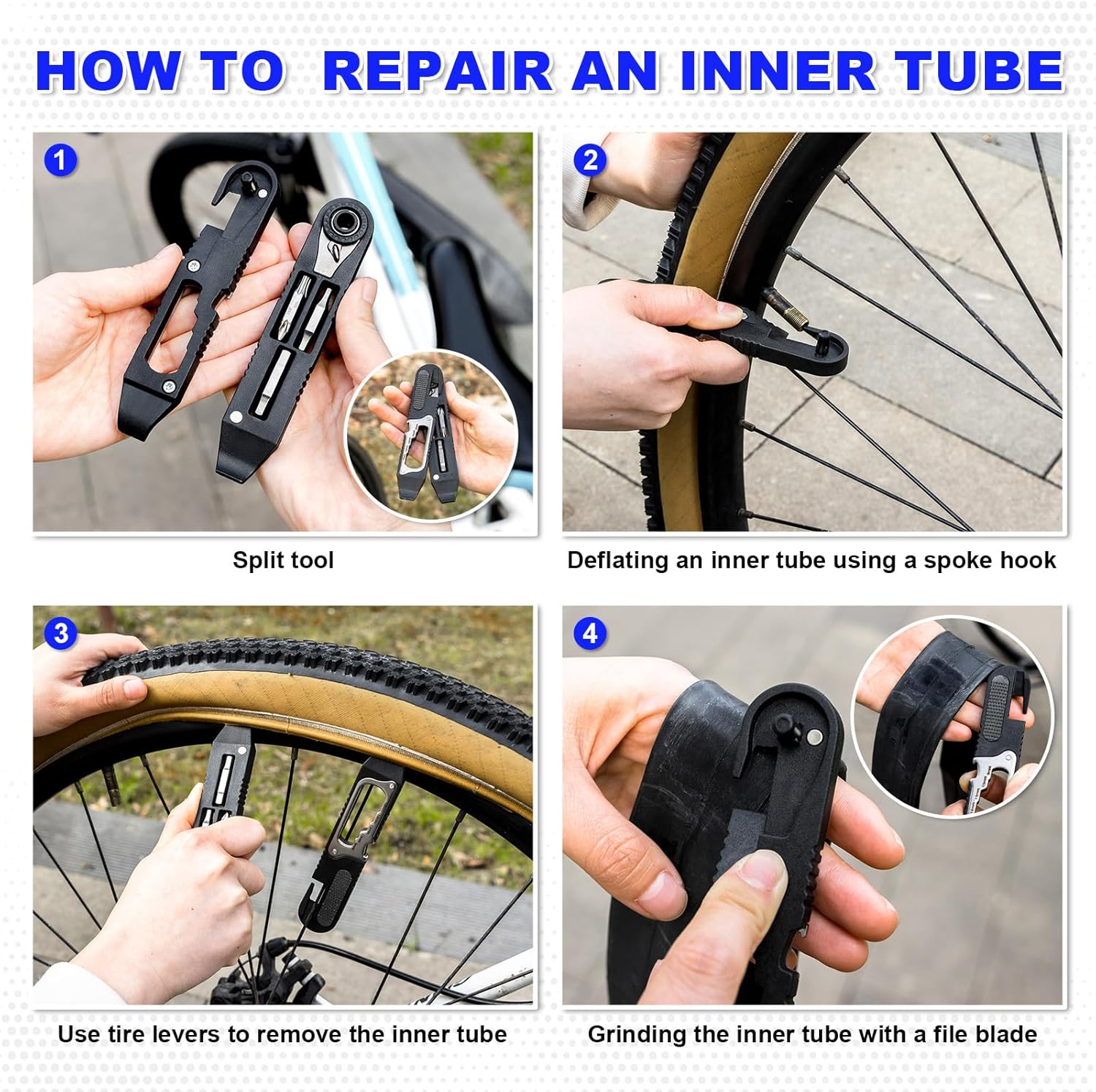 HOW TO REPAIR AN INNER TUBE

1

Split tool

2

Deflating an inner tube using a spoke hook

3

Use tire levers to remove the inner tube

4

Grinding the inner tube with a file blade