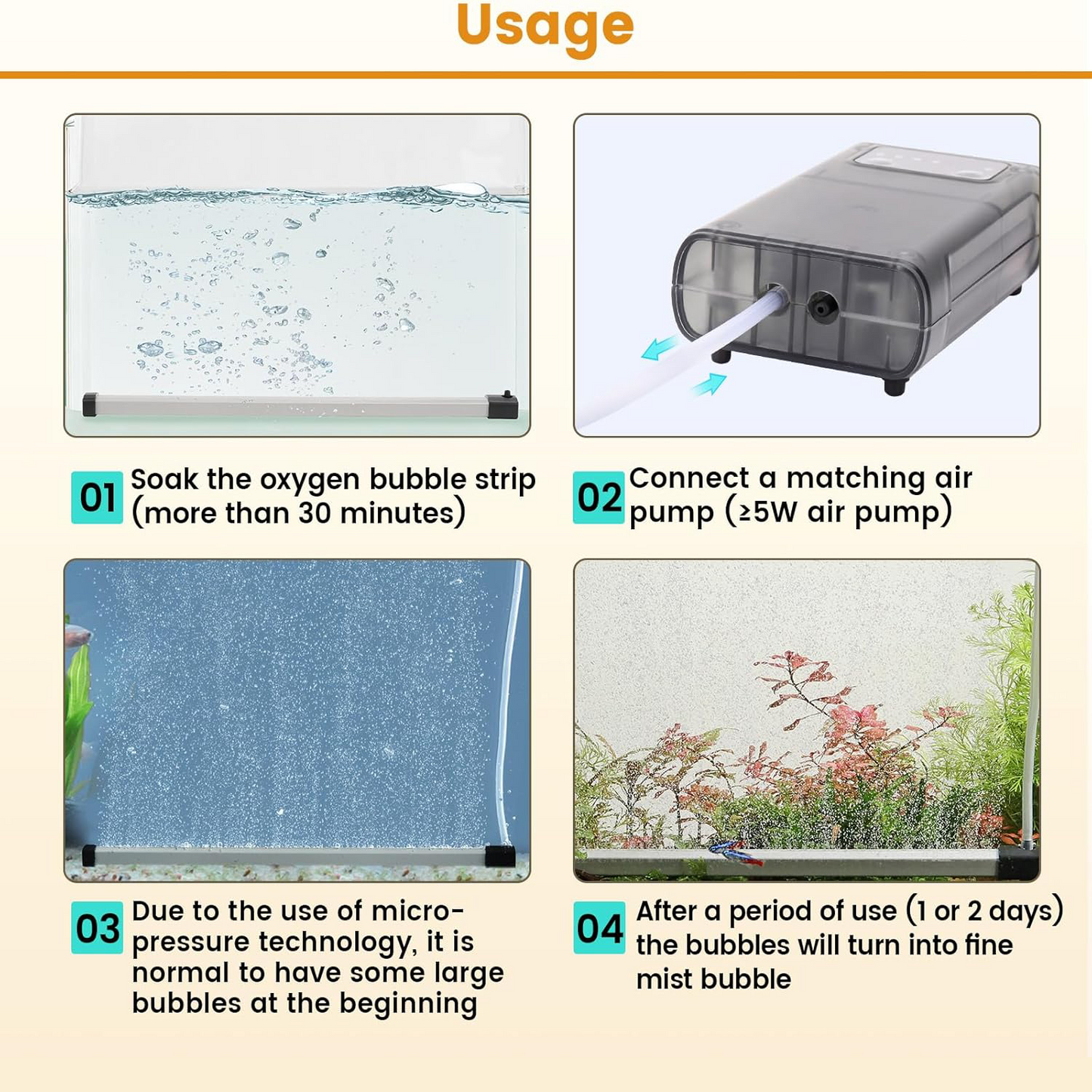 Usage

01 Soak the oxygen bubble strip (more than 30 minutes)

02 Connect a matching air pump (≥5W air pump)

03 Due to the use of micro-pressure technology, it is normal to have some large bubbles at the beginning

04 After a period of use (1 or 2 days) the bubbles will turn into fine mist bubble