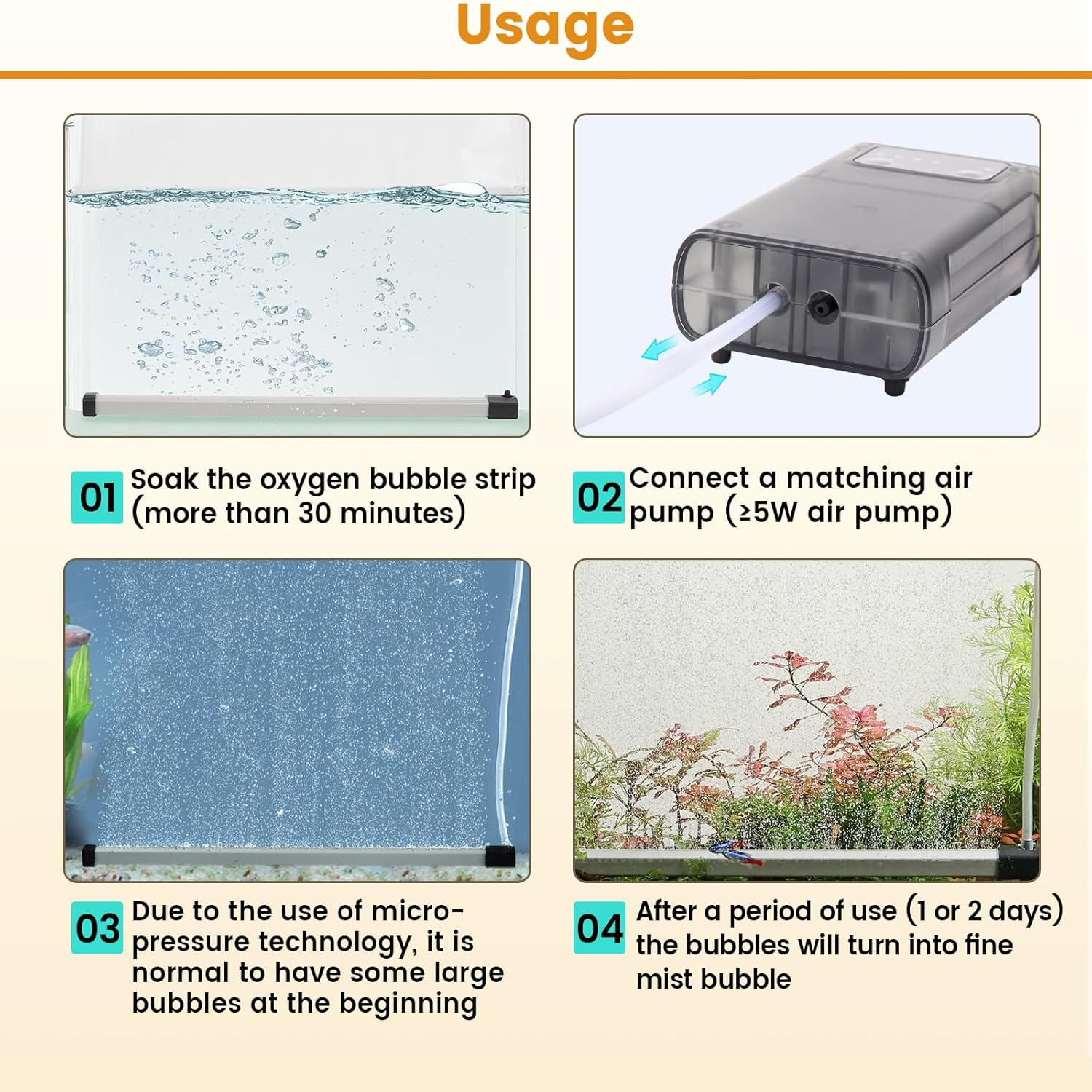 Usage

01 Soak the oxygen bubble strip (more than 30 minutes)

02 Connect a matching air pump (≥5W air pump)

03 Due to the use of micro-pressure technology, it is normal to have some large bubbles at the beginning

04 After a period of use (1 or 2 days) the bubbles will turn into fine mist bubble