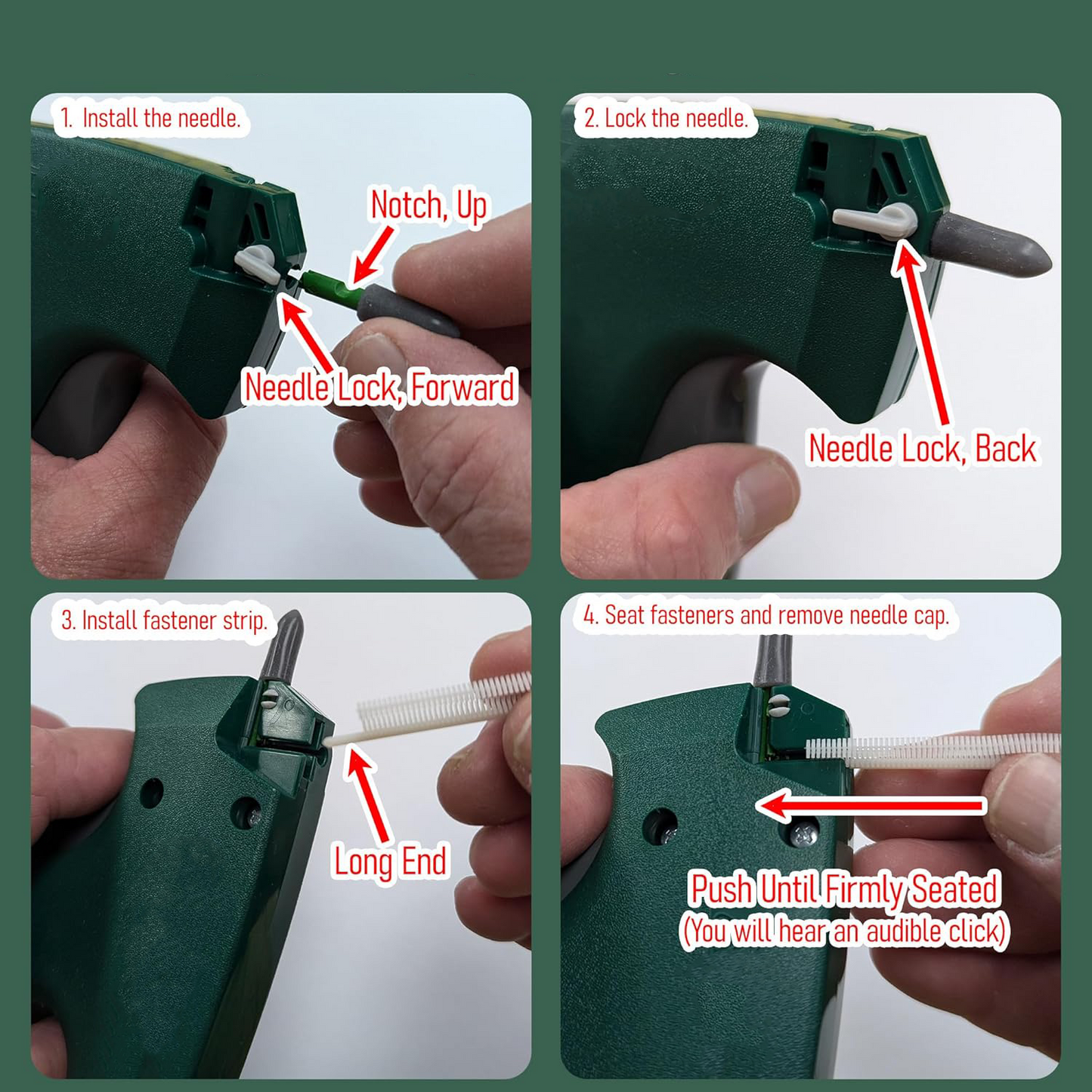 1. Install the needle.

Notch, Up

Needle Lock, Forward

2. Lock the needle.

Needle Lock, Back

3. Install fastener strip.

Long End

4. Seat fasteners and remove needle cap.

Push Until Firmly Seated
(You will hear an audible click)