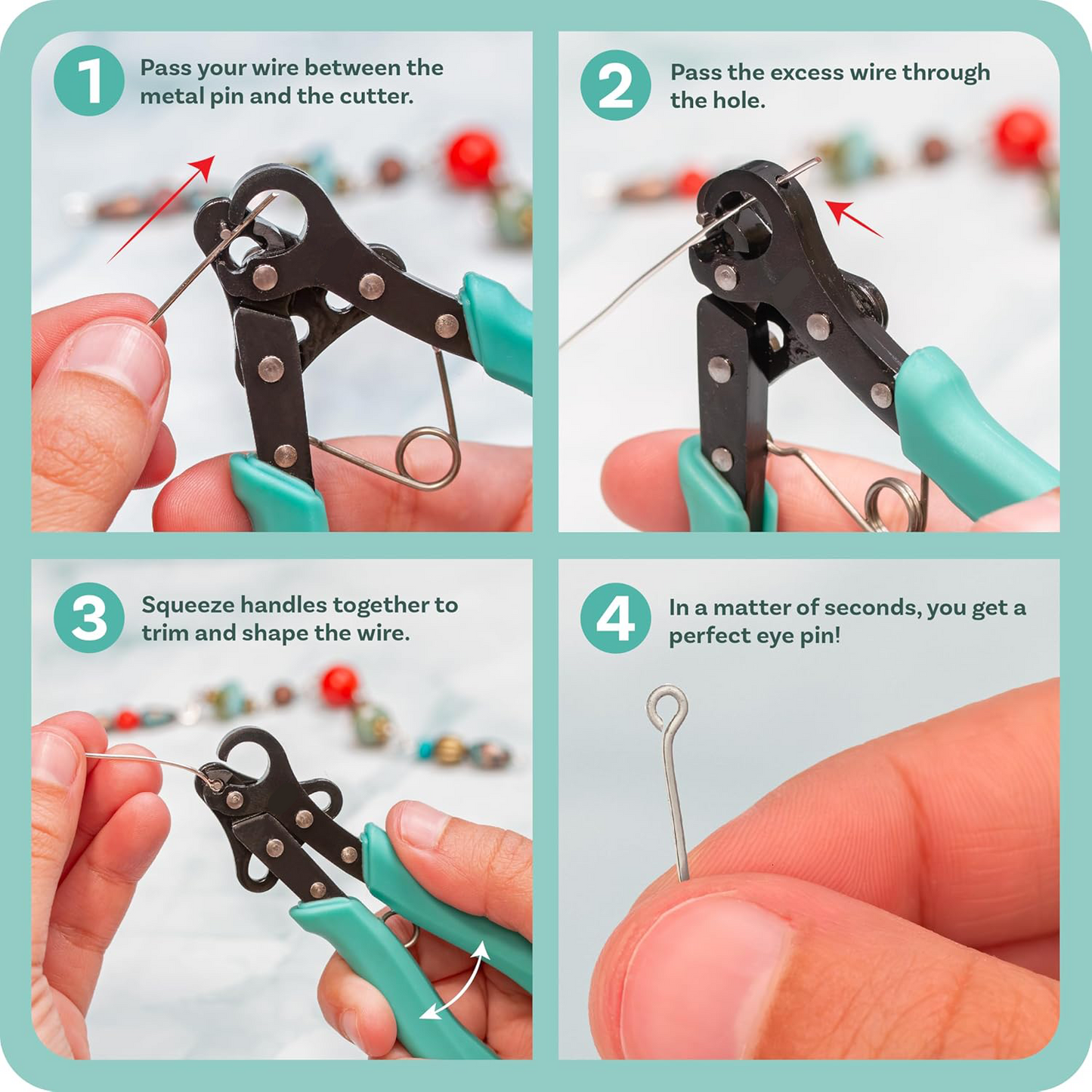 1 Pass your wire between the metal pin and the cutter.

2 Pass the excess wire through the hole.

3 Squeeze handles together to trim and shape the wire.

4 In a matter of seconds, you get a perfect eye pin!