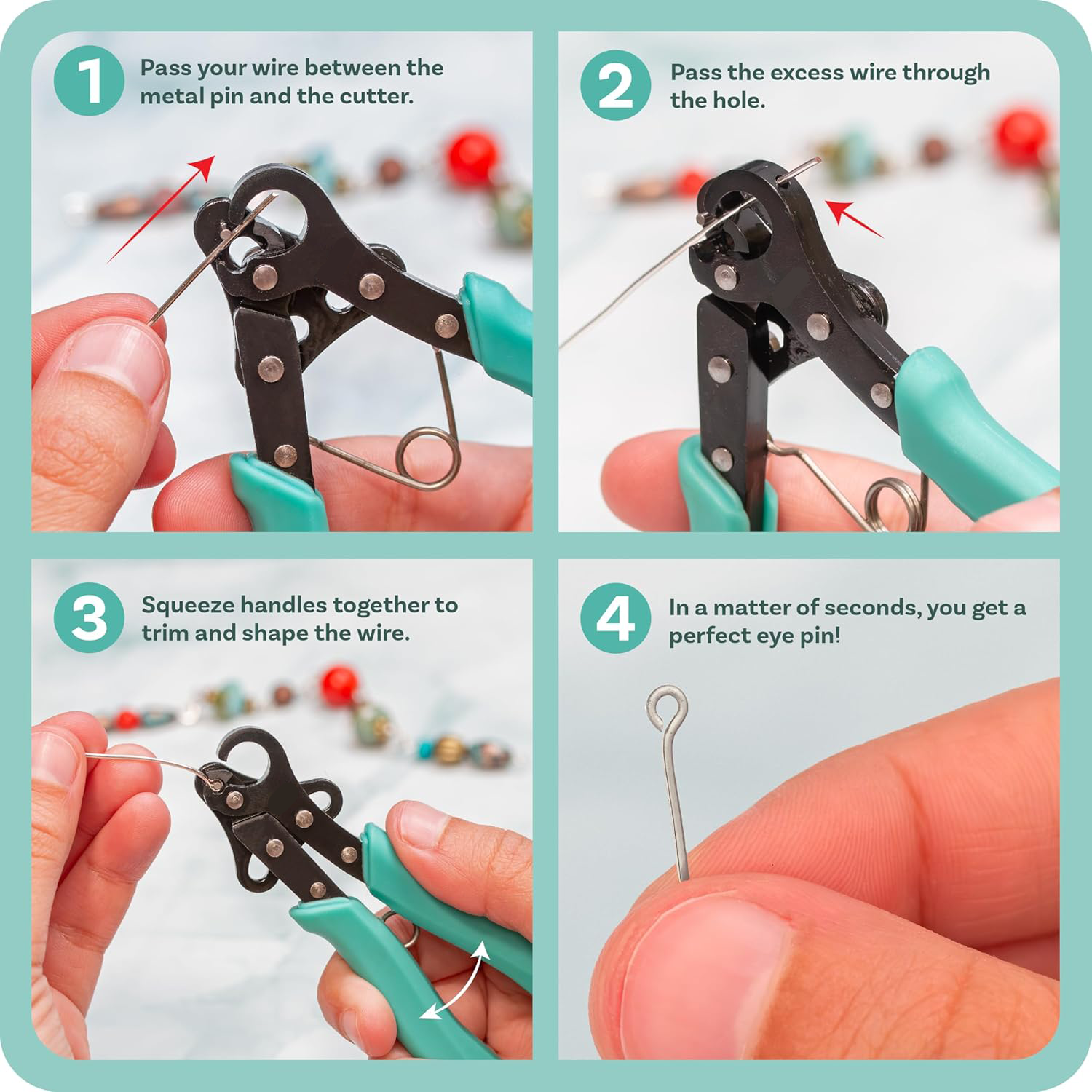 1 Pass your wire between the metal pin and the cutter.

2 Pass the excess wire through the hole.

3 Squeeze handles together to trim and shape the wire.

4 In a matter of seconds, you get a perfect eye pin!