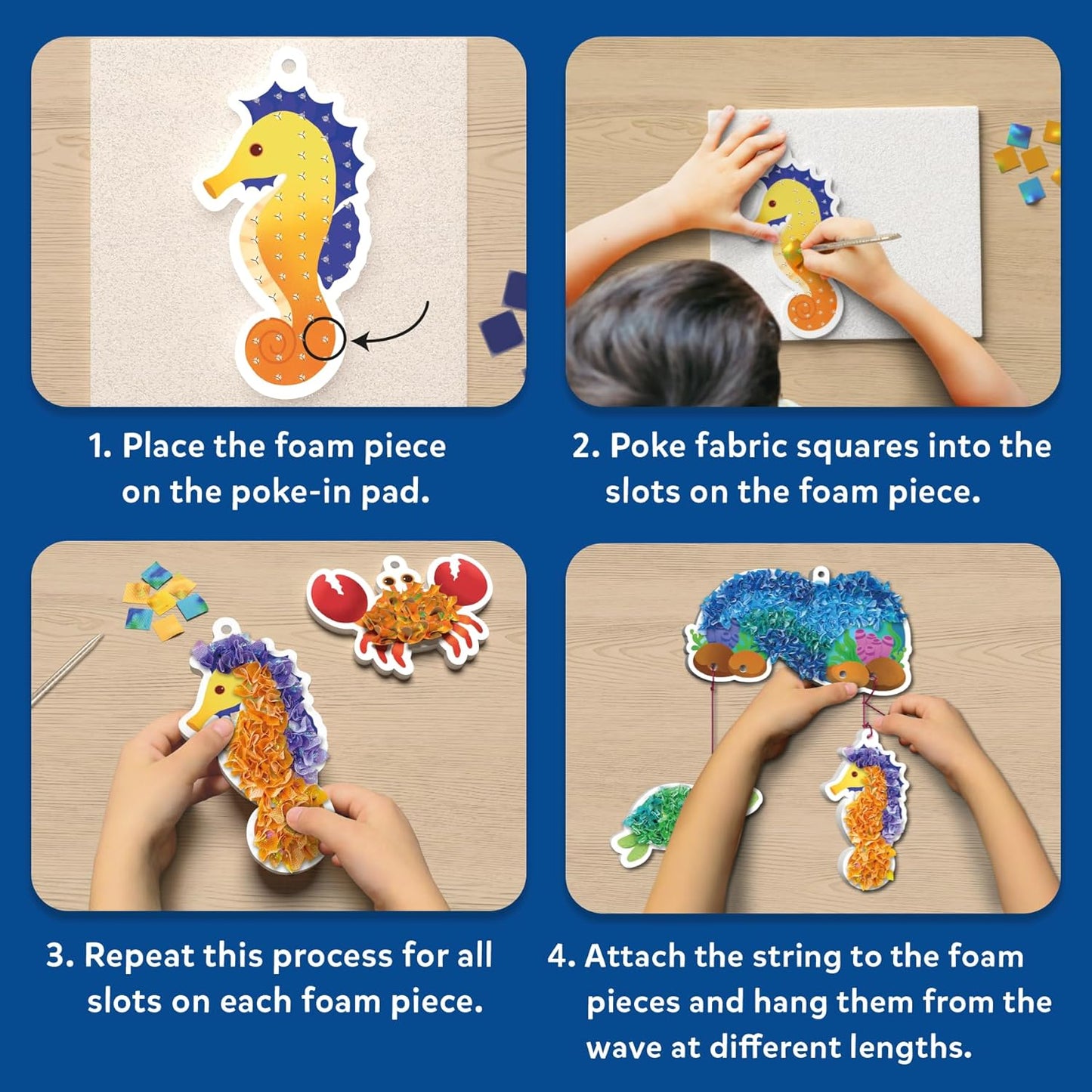 1. Place the foam piece on the poke-in pad.

2. Poke fabric squares into the slots on the foam piece.

3. Repeat this process for all slots on each foam piece.

4. Attach the string to the foam pieces and hang them from the wave at different lengths.