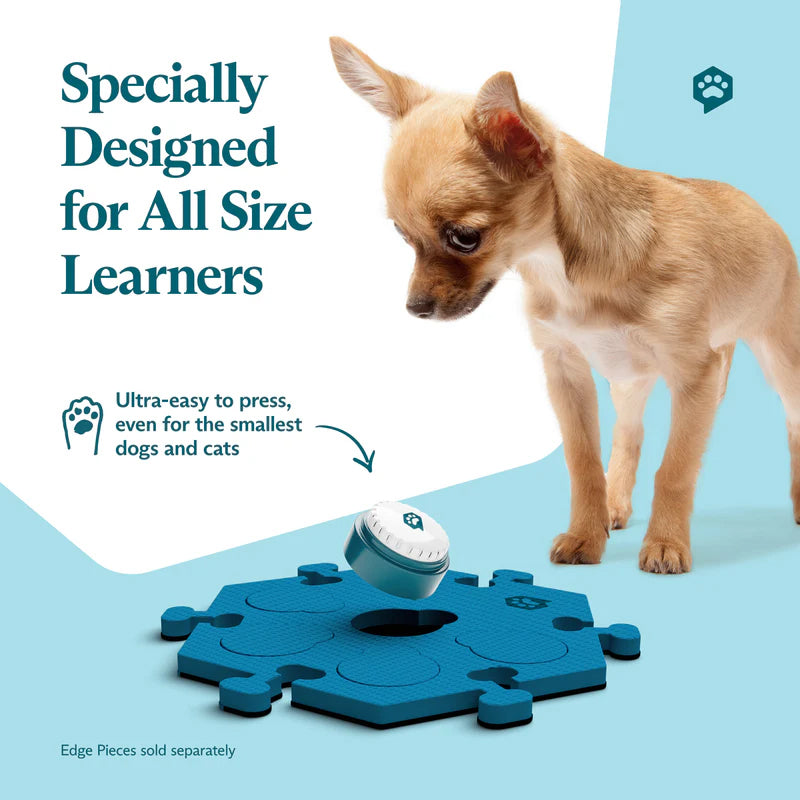 Specially Designed for All Size Learners

Ultra-easy to press, even for the smallest dogs and cats

Edge Pieces sold separately