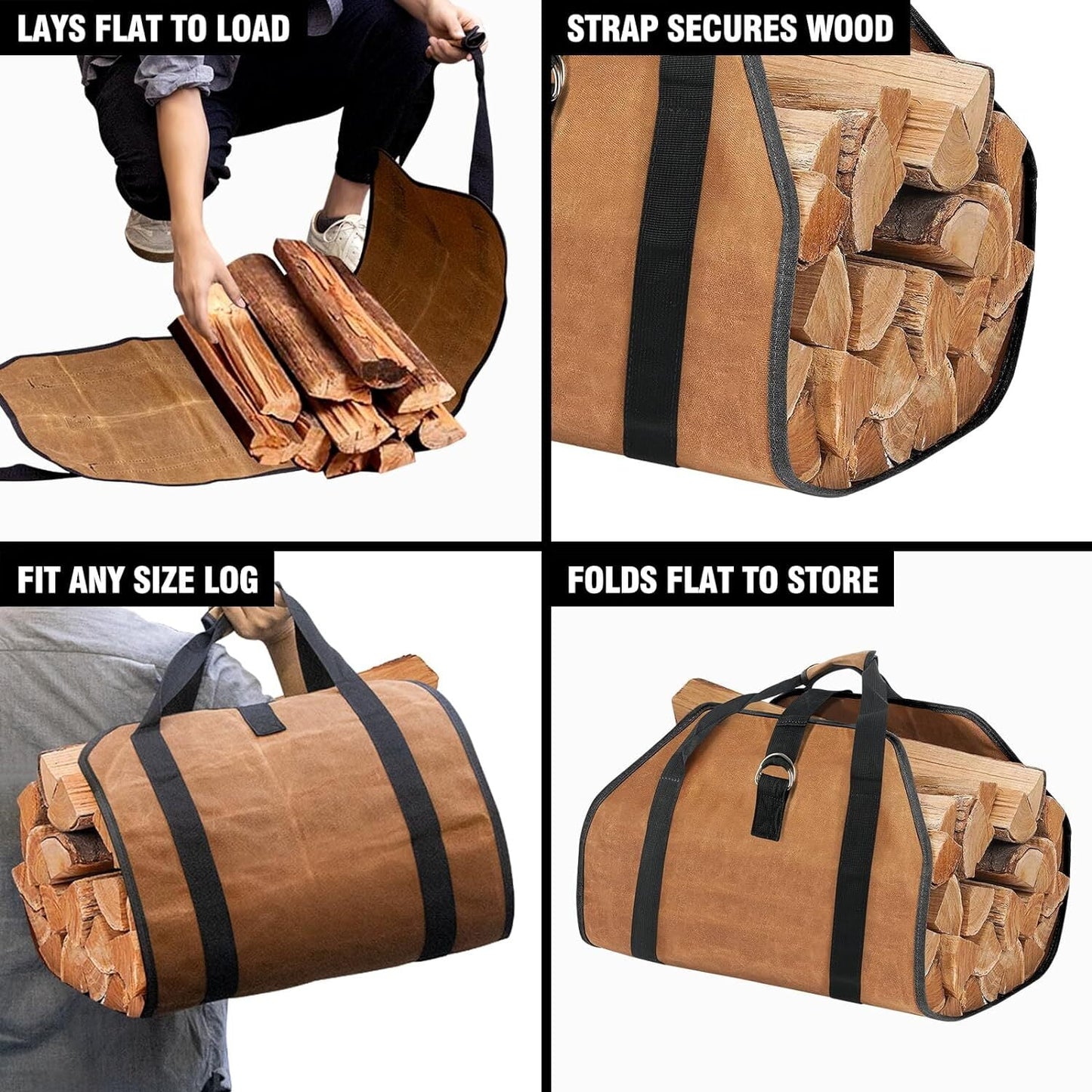 LAYS FLAT TO LOAD

STRAP SECURES WOOD

FIT ANY SIZE LOG

FOLDS FLAT TO STORE