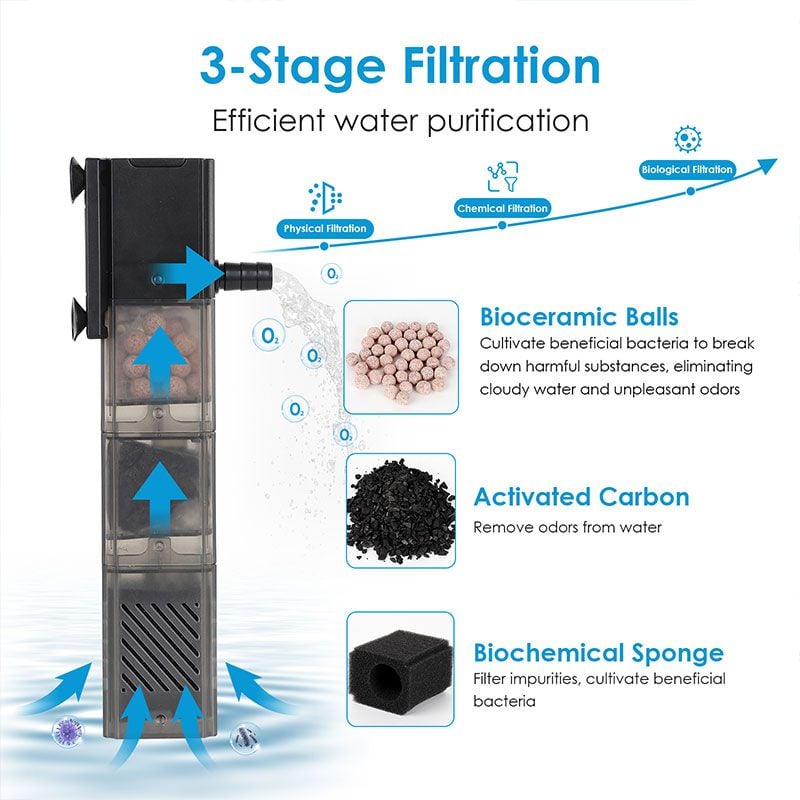 3-Stage Filtration

Efficient water purification

Physical Filtration

Chemical Filtration

Biological Filtration

$O_2$

$O_2$

$O_2$

$O_2$

$O_2$

Bioceramic Balls
Cultivate beneficial bacteria to break down harmful substances, eliminating cloudy water and unpleasant odors

Activated Carbon
Remove odors from water

Biochemical Sponge
Filter impurities, cultivate beneficial bacteria