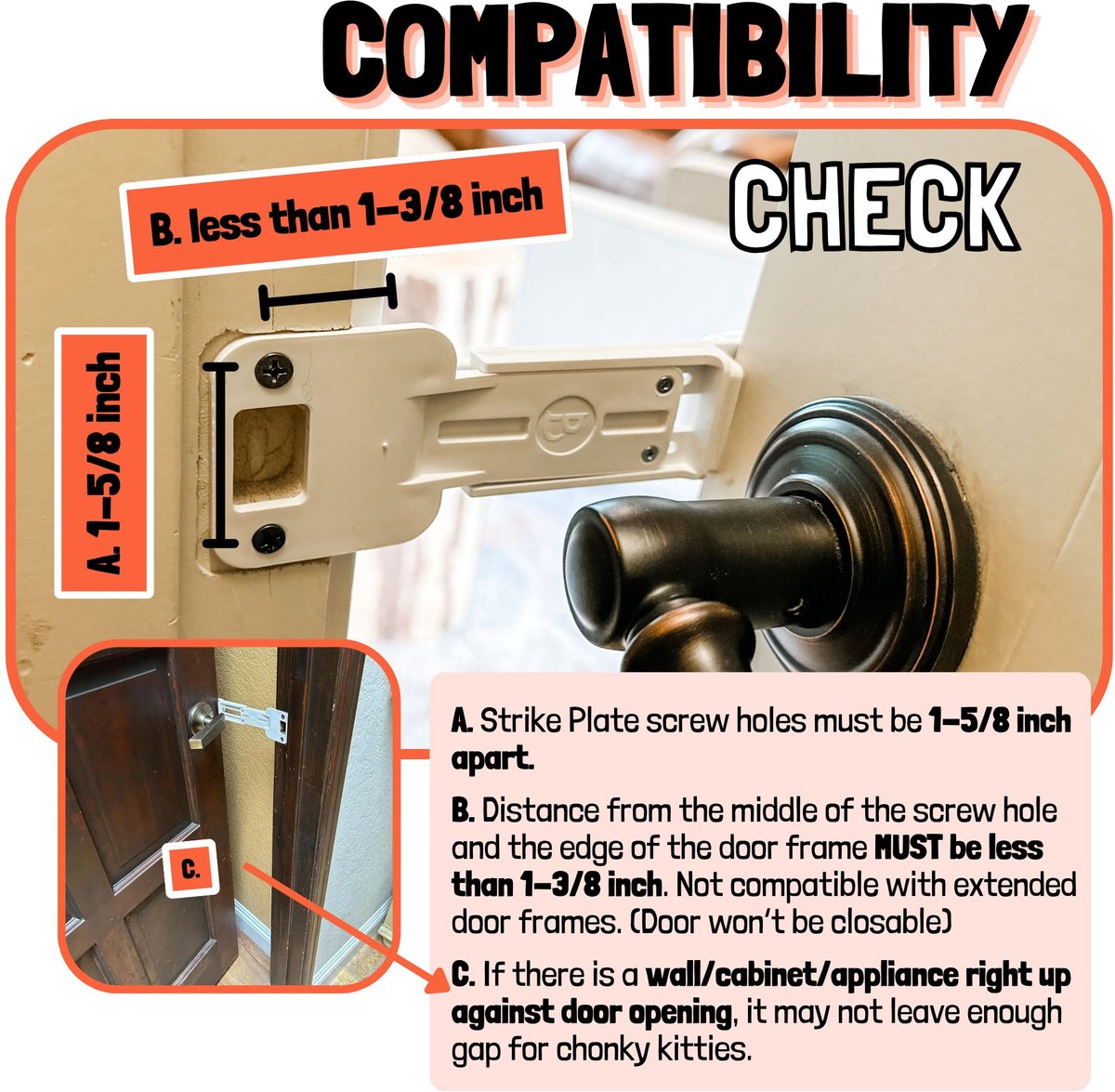 COMPATIBILITY

CHECK

B. less than 1-3/8 inch

A. 1-5/8 inch

C.

A. Strike Plate screw holes must be 1-5/8 inch apart.

B. Distance from the middle of the screw hole and the edge of the door frame MUST be less than 1-3/8 inch. Not compatible with extended door frames. (Door won't be closable)

C. If there is a wall/cabinet/appliance right up against door opening, it may not leave enough gap for chonky kitties.