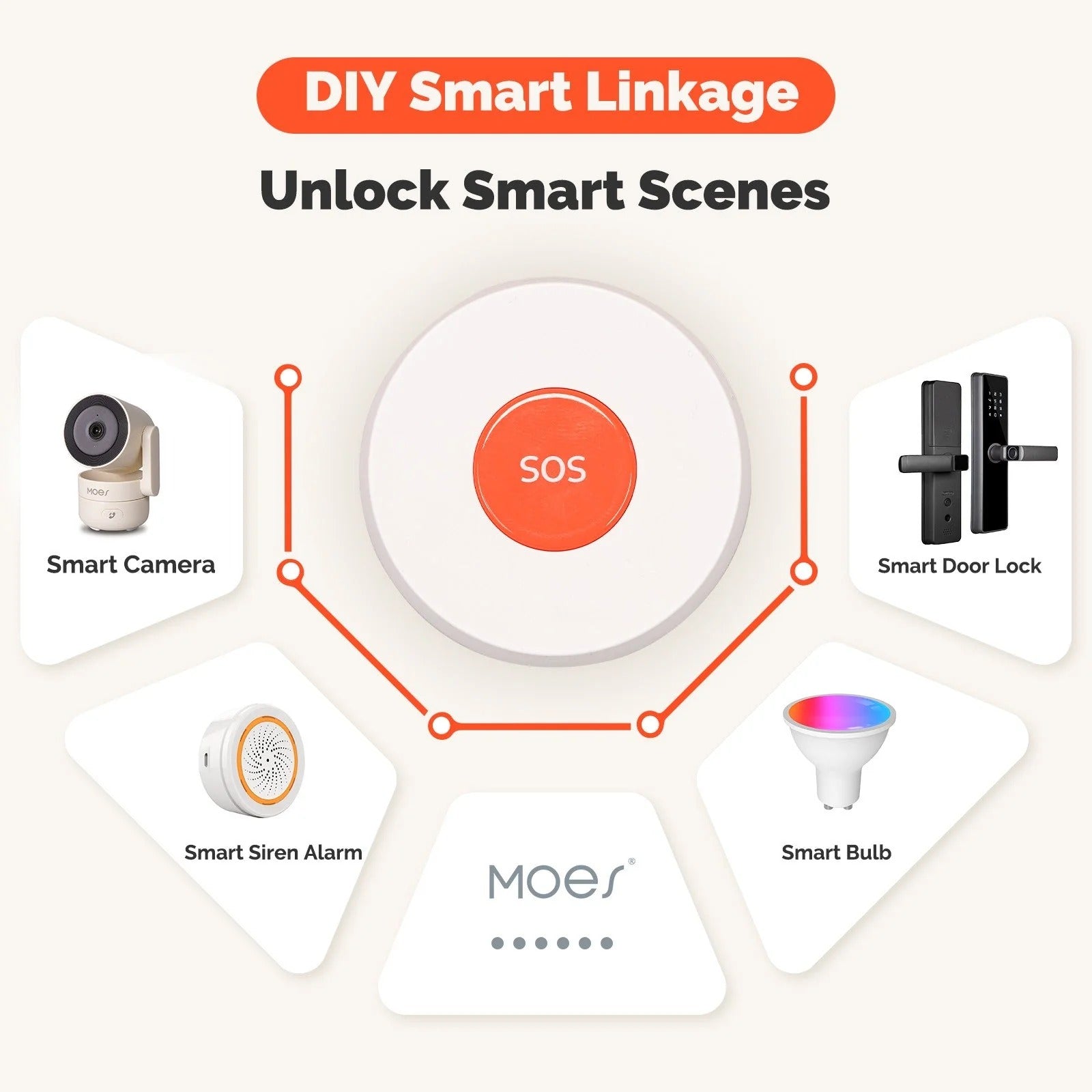 DIY Smart Linkage

Unlock Smart Scenes

SOS

MOES

Smart Camera

Smart Door Lock

Smart Siren Alarm

Smart Bulb

MOES®