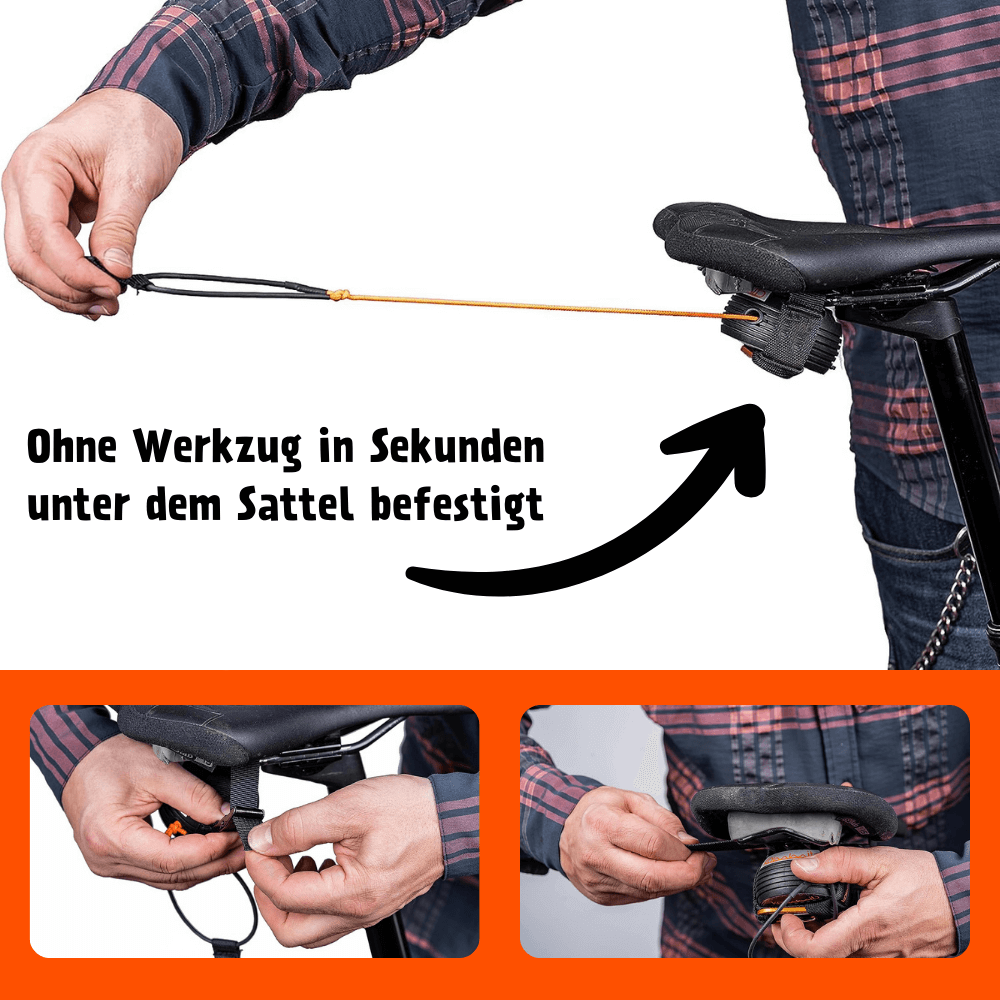 Ohne Werkzug in Sekunden unter dem Sattel befestigt