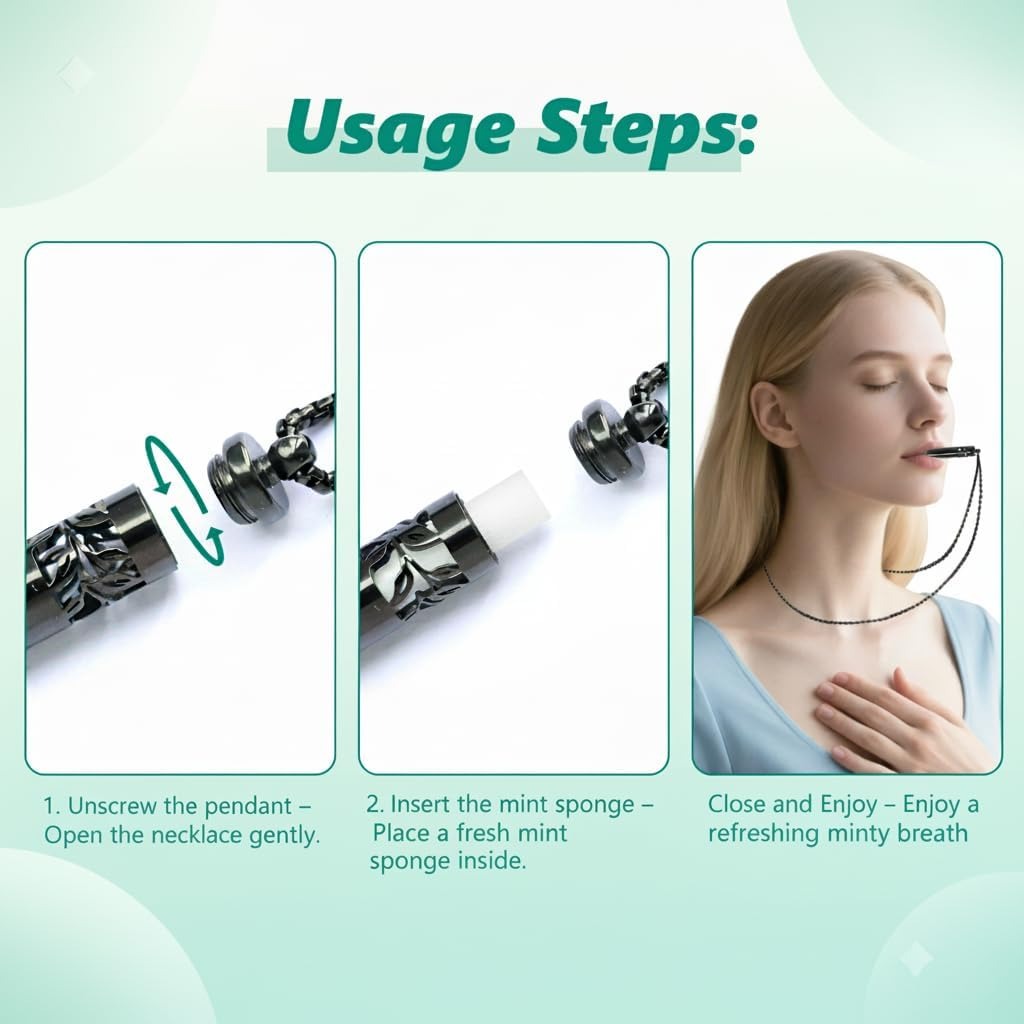 Usage Steps:

1. Unscrew the pendant – Open the necklace gently.

2. Insert the mint sponge – Place a fresh mint sponge inside.

Close and Enjoy – Enjoy a refreshing minty breath