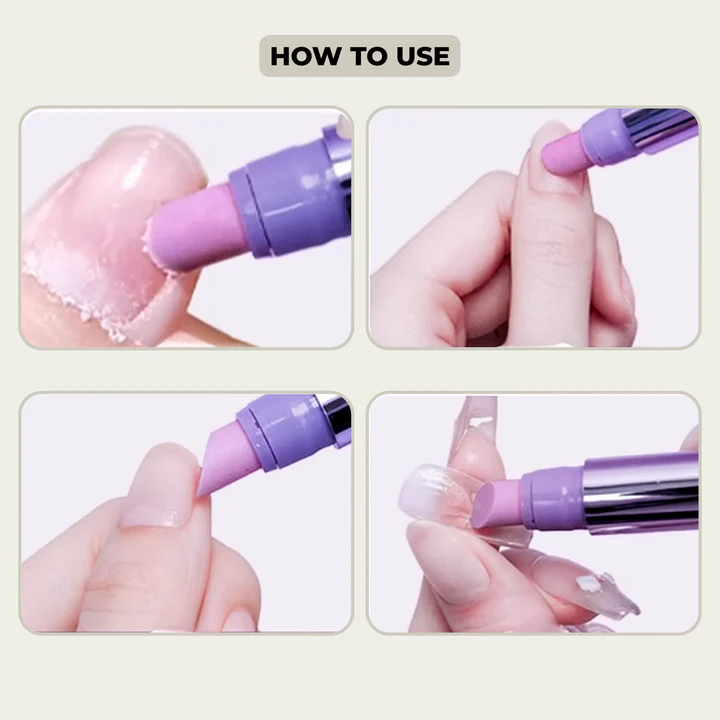 HOW TO USE