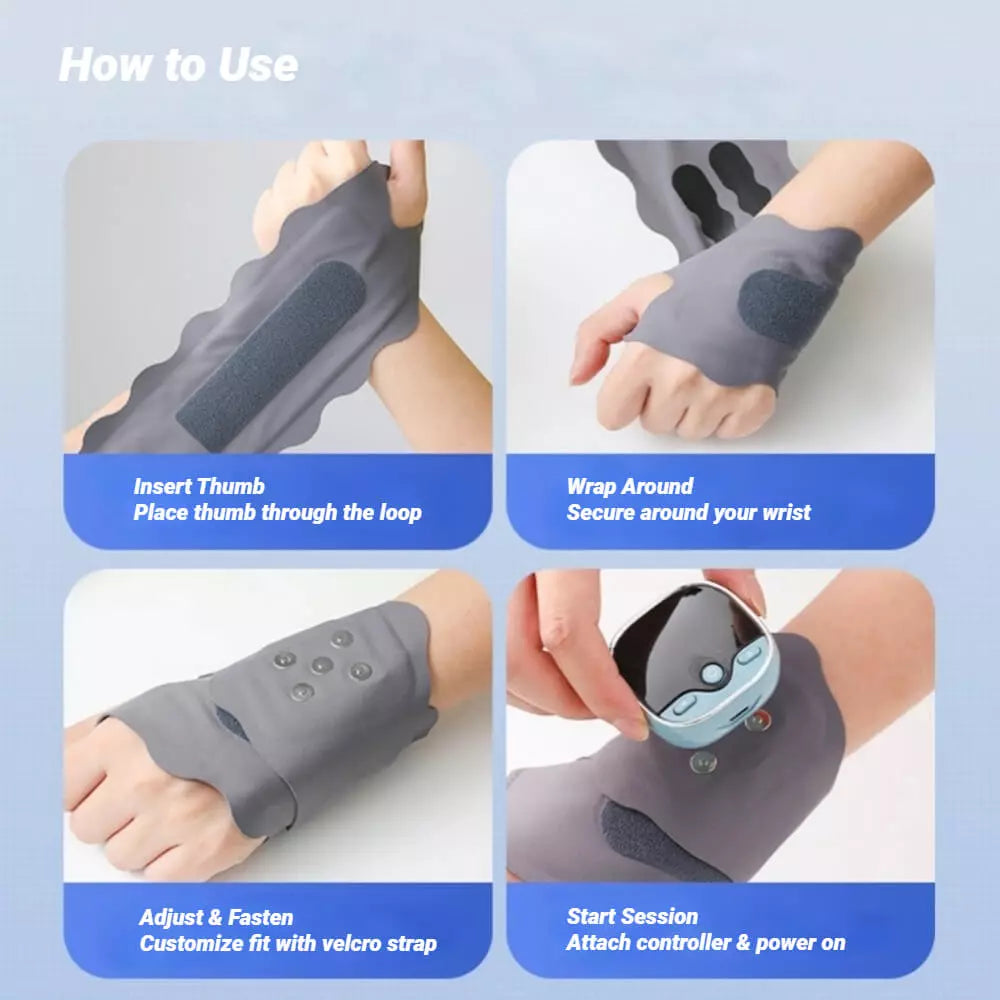 How to Use

Insert Thumb
Place thumb through the loop

Wrap Around
Secure around your wrist

Adjust & Fasten
Customize fit with velcro strap

Start Session
Attach controller & power on