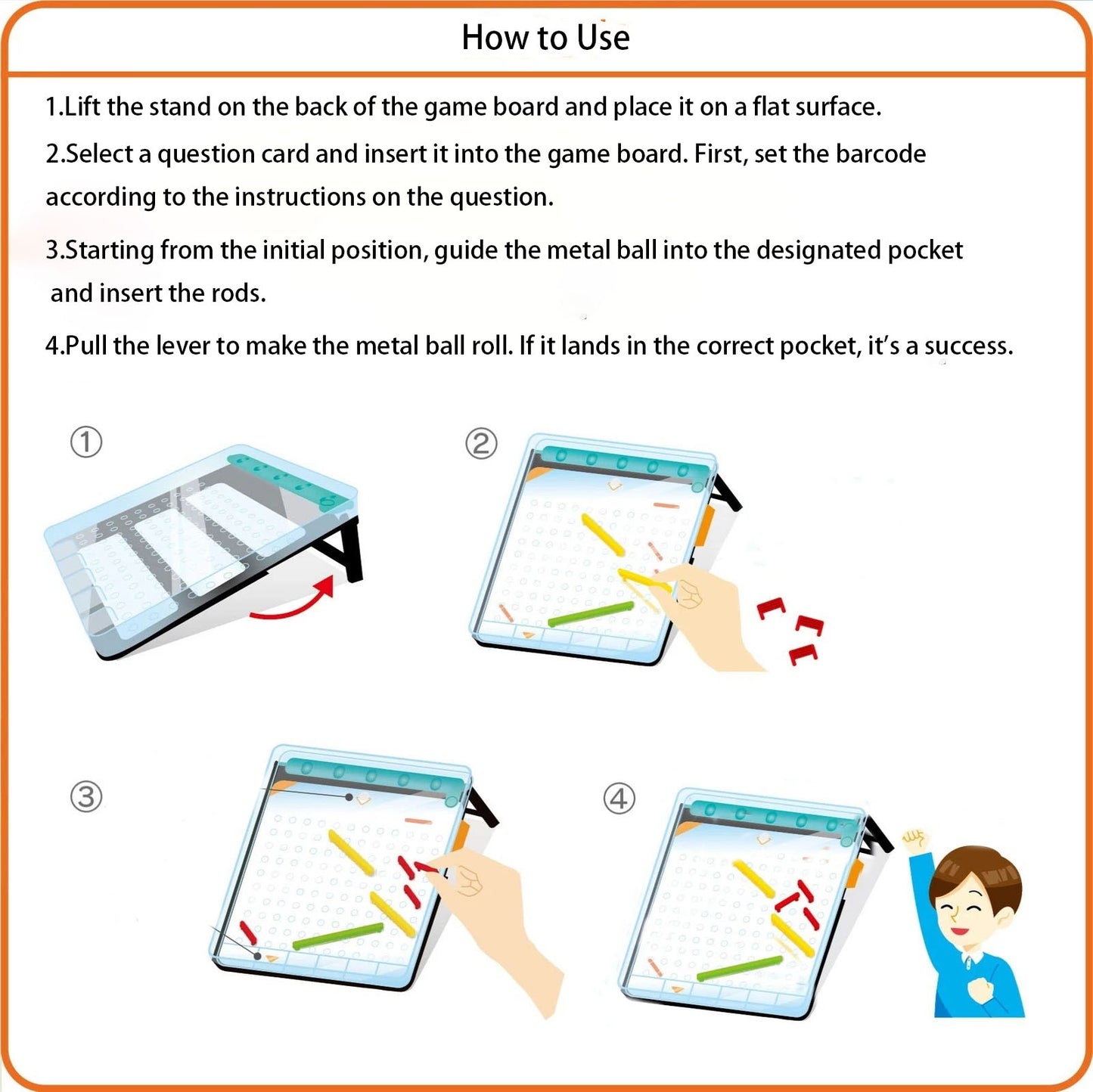 How to Use

1.Lift the stand on the back of the game board and place it on a flat surface.

2.Select a question card and insert it into the game board. First, set the barcode according to the instructions on the question.

3.Starting from the initial position, guide the metal ball into the designated pocket and insert the rods.

4.Pull the lever to make the metal ball roll. If it lands in the correct pocket, it's a success.

①

②

③

④