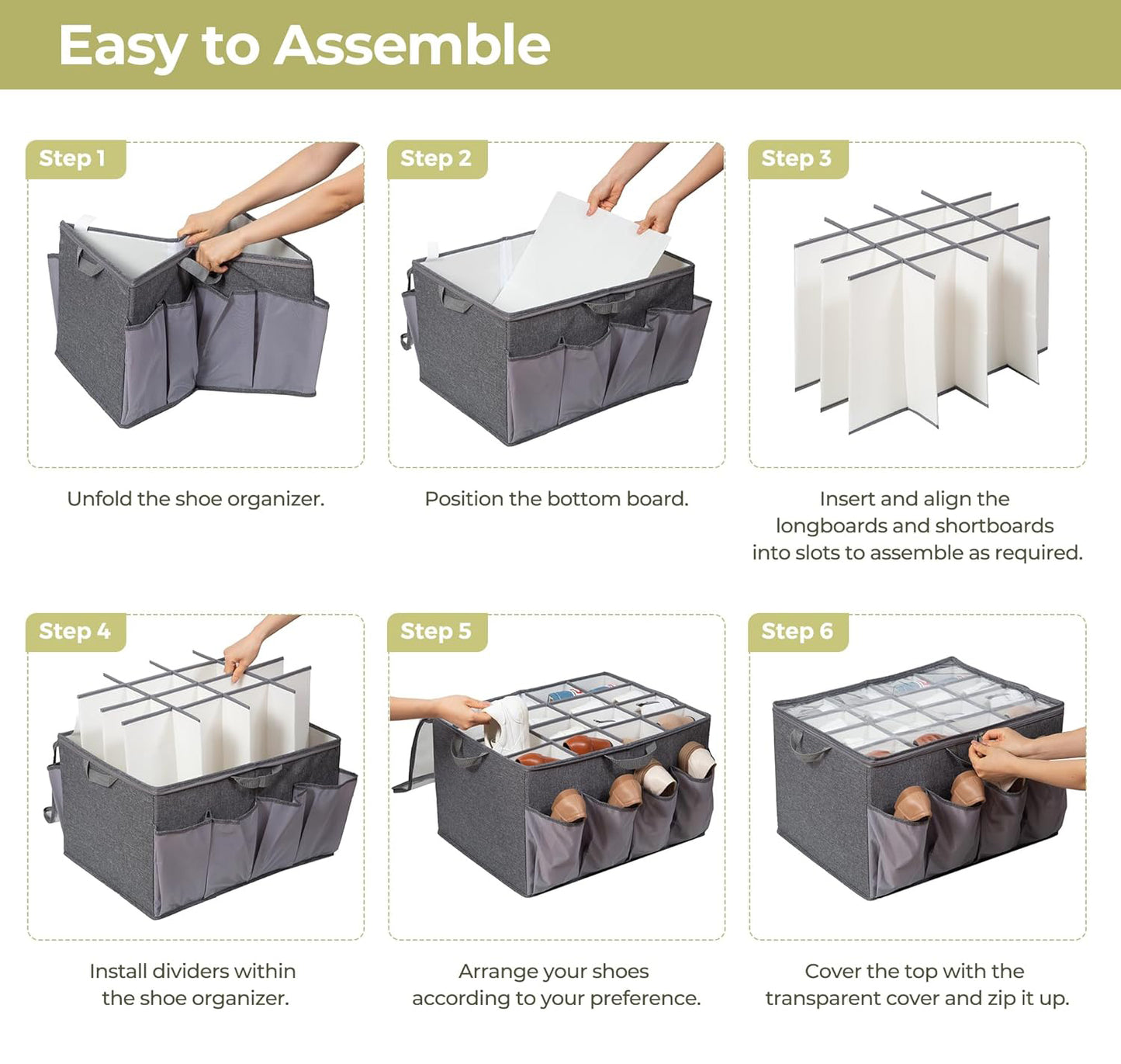 Easy to Assemble

Step 1

Unfold the shoe organizer.

Step 2

Position the bottom board.

Step 3

Insert and align the longboards and shortboards into slots to assemble as required.

Step 4

Install dividers within the shoe organizer.

Step 5

Arrange your shoes according to your preference.

Step 6

Cover the top with the transparent cover and zip it up.