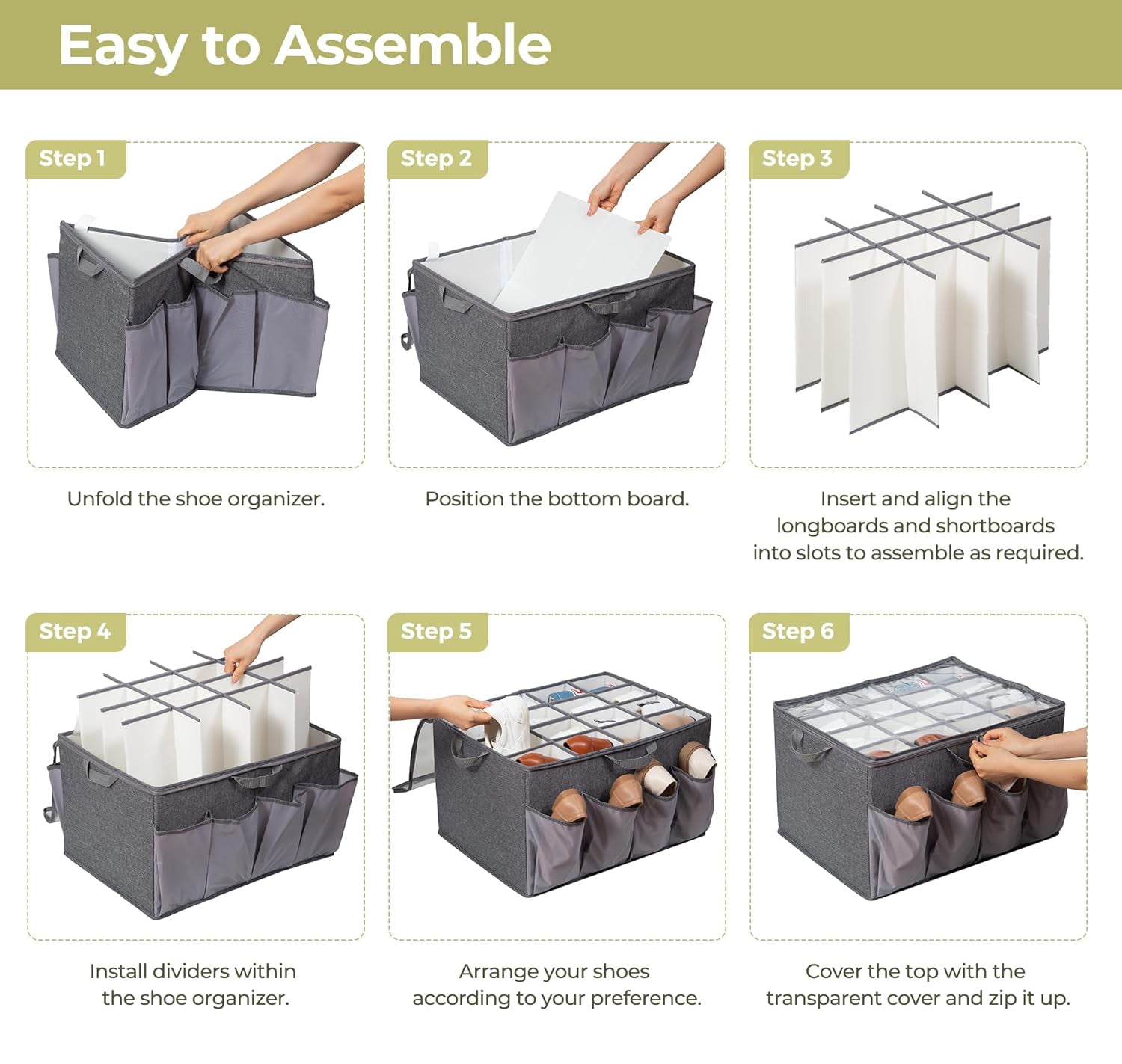 Easy to Assemble

Step 1

Unfold the shoe organizer.

Step 2

Position the bottom board.

Step 3

Insert and align the longboards and shortboards into slots to assemble as required.

Step 4

Install dividers within the shoe organizer.

Step 5

Arrange your shoes according to your preference.

Step 6

Cover the top with the transparent cover and zip it up.